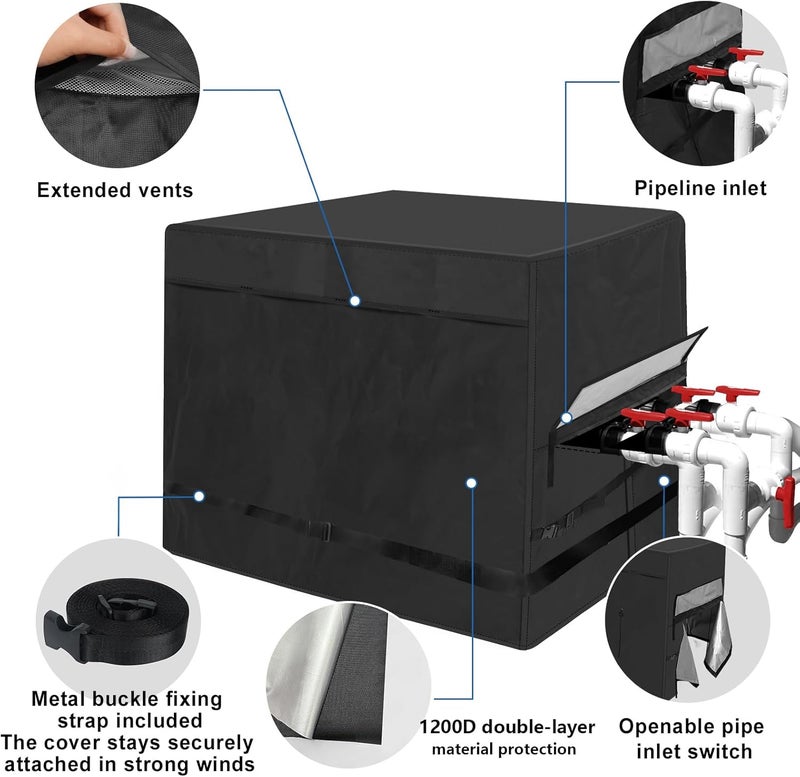 Extended vents

Pipeline inlet

Metal buckle fixing strap included
The cover stays securely attached in strong winds

1200D double-layer
material protection

Openable pipe inlet switch